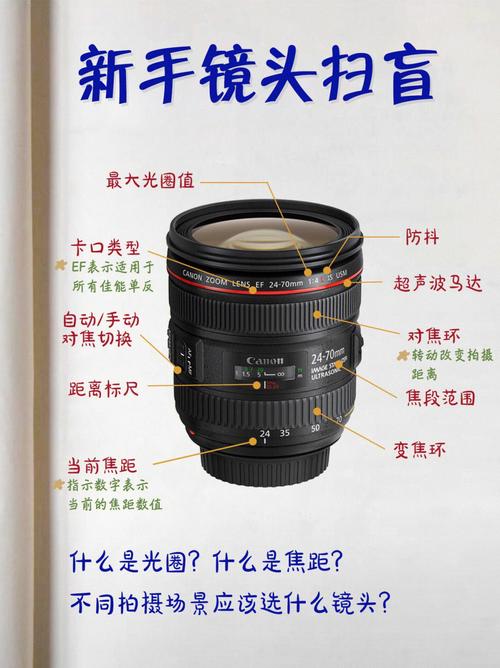 新手镜头扫盲

最大光圈值

卡口类型
EF表示适用于所有佳能单反

自动/手动对焦切换

距离标尺

当前焦距
指示数字表示当前的焦距数值

防抖

超声波马达

对焦环
转动改变拍摄距离

焦段范围

变焦环

CANON ZOOM LENS EF 24-70mm 1:4 L IS USM

Canon

24-70mm

IMAGE STABILIZER

ULTRASONIC

AF MF

1.5 5 ∞

24 35 50 70

什么是光圈？什么是焦距？
不同拍摄场景应该选什么镜头？